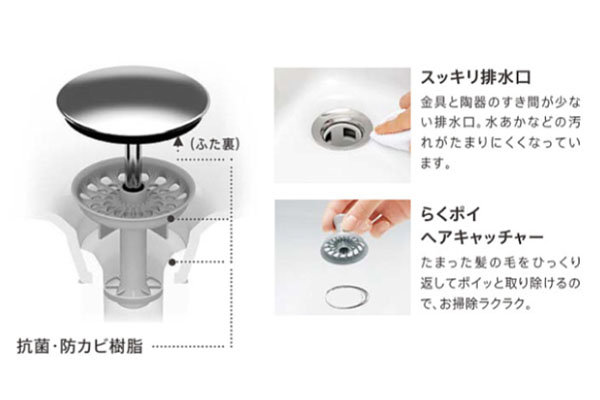 （ふた裏）

抗菌・防カビ樹脂

スッキリ排水口

金具と陶器のすき間が少ない排水口。水あかなどの汚れがたまりにくくなっています。

らくポイ
ヘアキャッチャー

たまった髪の毛をひっくり返してポイッと取り除けるので、お掃除ラクラク。